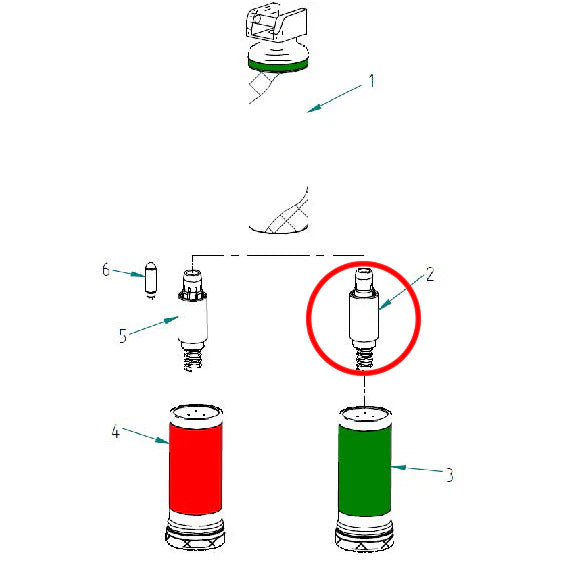 1
6
2
5
4
3